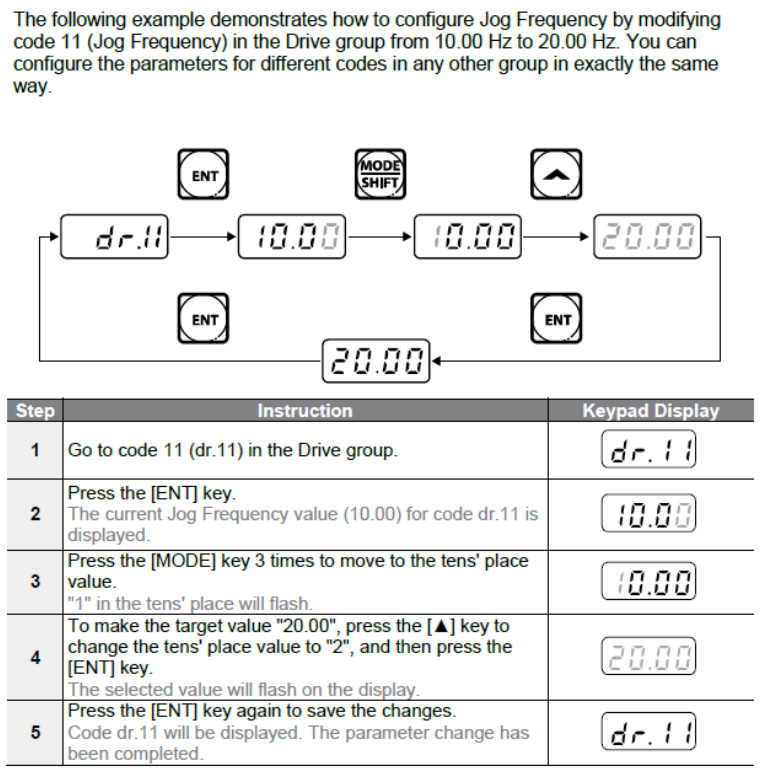 The following example demonstrates how to configure Jog Frequency by modifying code 11 (Jog Frequency) in the Drive group from 10.00 Hz to 20.00 Hz. You can configure the parameters for different codes in any other group in exactly the same way.

ENT MODE SHIFT

dr.11 10.00 10.00 20.00

ENT ENT

20.00

| Step | Instruction | Keypad Display |
|---|---|---|
| 1 | Go to code 11 (dr.11) in the Drive group. | dr.11 |
| 2 | Press the [ENT] key. The current Jog Frequency value (10.00) for code dr.11 is displayed. | 10.00 |
| 3 | Press the [MODE] key 3 times to move to the tens' place value. "1" in the tens' place will flash. | 10.00 |
| 4 | To make the target value "20.00", press the [▲] key to change the tens' place value to "2", and then press the [ENT] key. The selected value will flash on the display. | 20.00 |
| 5 | Press the [ENT] key again to save the changes. Code dr.11 will be displayed. The parameter change has been completed. | dr.11 |