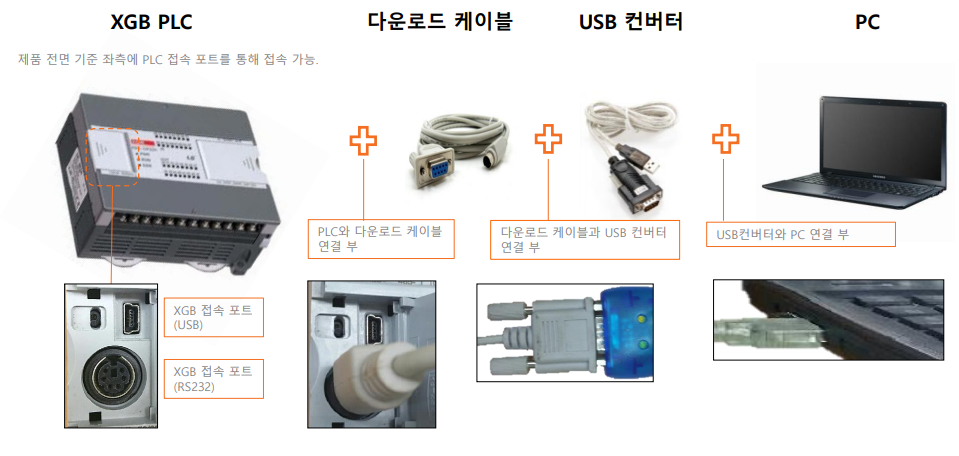 XGB PLC

다운로드 케이블

USB 컨버터

PC

제품 전면 기준 좌측에 PLC 접속 포트를 통해 접속 가능.

PLC와 다운로드 케이블 연결 부

다운로드 케이블과 USB 컨버터 연결 부

USB컨버터와 PC 연결 부

XGB 접속 포트 (USB)

XGB 접속 포트 (RS232)