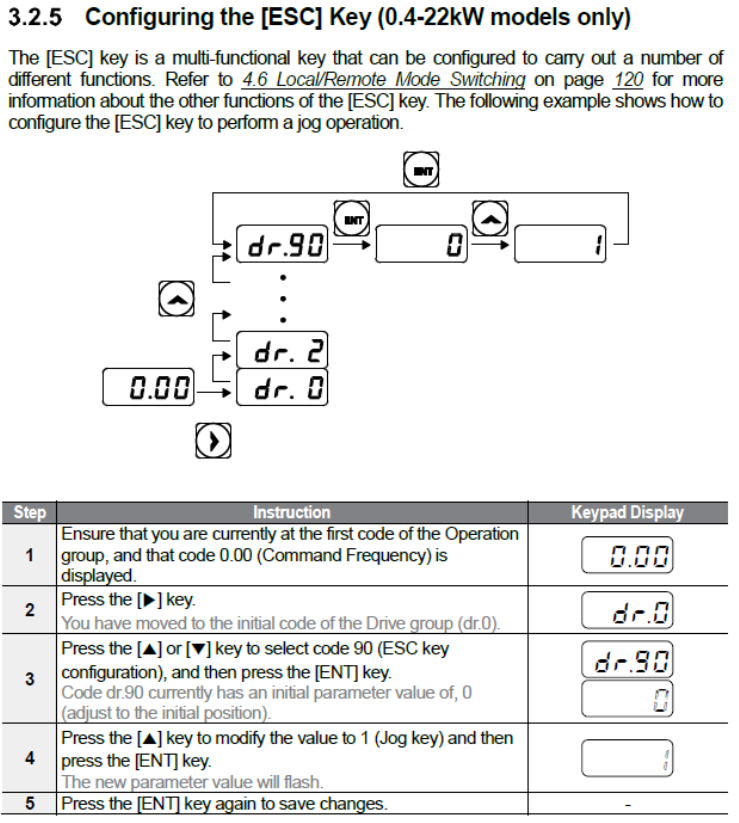 3.2.5 Configuring the [ESC] Key (0.4-22kW models only)

The [ESC] key is a multi-functional key that can be configured to carry out a number of different functions. Refer to 4.6 Local/Remote Mode Switching on page 120 for more information about the other functions of the [ESC] key. The following example shows how to configure the [ESC] key to perform a jog operation.

ENT
ENT
dr.90
0
1
dr. 2
0.00
dr. 0

| Step | Instruction | Keypad Display |
|---|---|---|
| 1 | Ensure that you are currently at the first code of the Operation group, and that code 0.00 (Command Frequency) is displayed. | 0.00 |
| 2 | Press the [▶] key. You have moved to the initial code of the Drive group (dr.0). | dr.0 |
| 3 | Press the [▲] or [▼] key to select code 90 (ESC key configuration), and then press the [ENT] key. Code dr.90 currently has an initial parameter value of, 0 (adjust to the initial position). | dr.90 0 |
| 4 | Press the [▲] key to modify the value to 1 (Jog key) and then press the [ENT] key. The new parameter value will flash. | 1 |
| 5 | Press the [ENT] key again to save changes. | - |