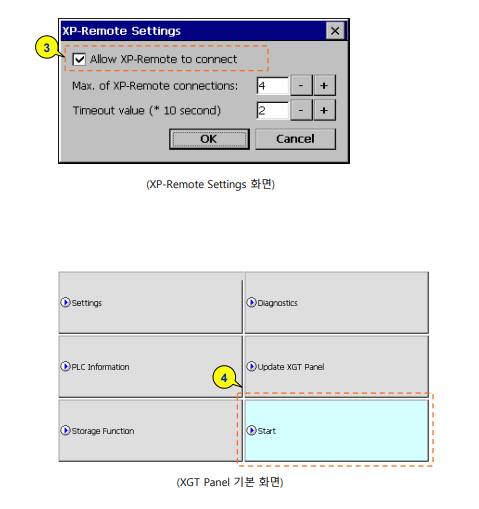 XP-Remote Settings

3

Allow XP-Remote to connect

Max. of XP-Remote connections: 4 - +

Timeout value (* 10 second) 2 - +

OK

Cancel

(XP-Remote Settings 화면)

Settings

Diagnostics

PLC Information

Update XGT Panel

4

Storage Function

Start

(XGT Panel 기본 화면)