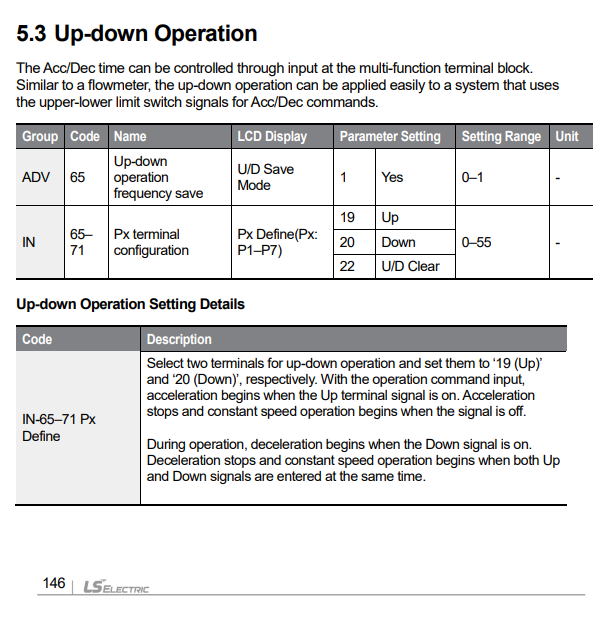 5.3 Up-down Operation

The Acc/Dec time can be controlled through input at the multi-function terminal block. Similar to a flowmeter, the up-down operation can be applied easily to a system that uses the upper-lower limit switch signals for Acc/Dec commands.

| Group | Code | Name | LCD Display | Parameter Setting | | Setting Range | Unit |
|---|---|---|---|---|---|---|---|
| ADV | 65 | Up-down operation frequency save | U/D Save Mode | 1 | Yes | 0–1 | - |
| IN | 65–71 | Px terminal configuration | Px Define(Px: P1–P7) | 19 | Up | 0–55 | - |
| | | | | 20 | Down | | |
| | | | | 22 | U/D Clear | | |

Up-down Operation Setting Details

| Code | Description |
|---|---|
| IN-65–71 Px Define | Select two terminals for up-down operation and set them to '19 (Up)' and '20 (Down)', respectively. With the operation command input, acceleration begins when the Up terminal signal is on. Acceleration stops and constant speed operation begins when the signal is off.<br><br>During operation, deceleration begins when the Down signal is on. Deceleration stops and constant speed operation begins when both Up and Down signals are entered at the same time. |

146 | LS ELECTRIC